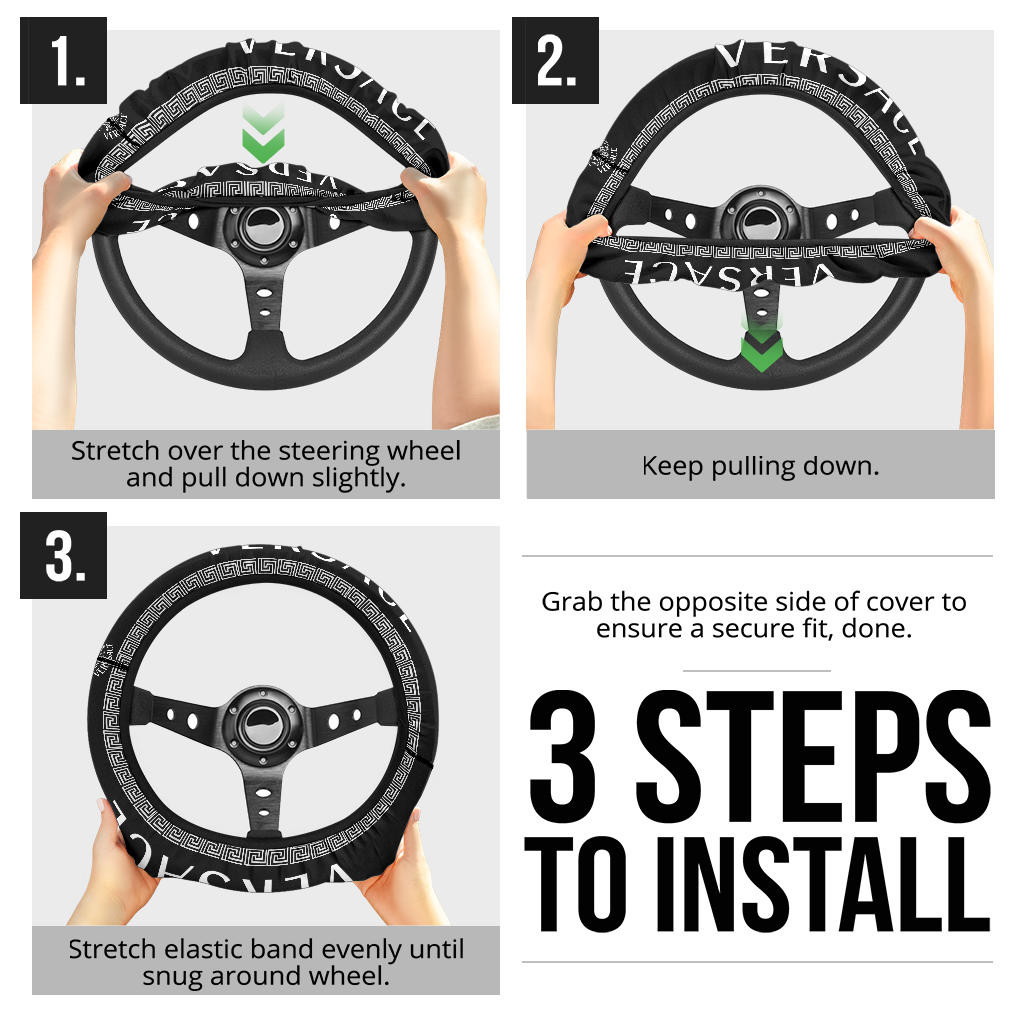 1.

VERSACE

VERSACE

Stretch over the steering wheel and pull down slightly.

2.

VERSACE

VERSACE

Keep pulling down.

3.

VERSACE

VERSACE

Stretch elastic band evenly until snug around wheel.

Grab the opposite side of cover to ensure a secure fit, done.

3 STEPS TO INSTALL