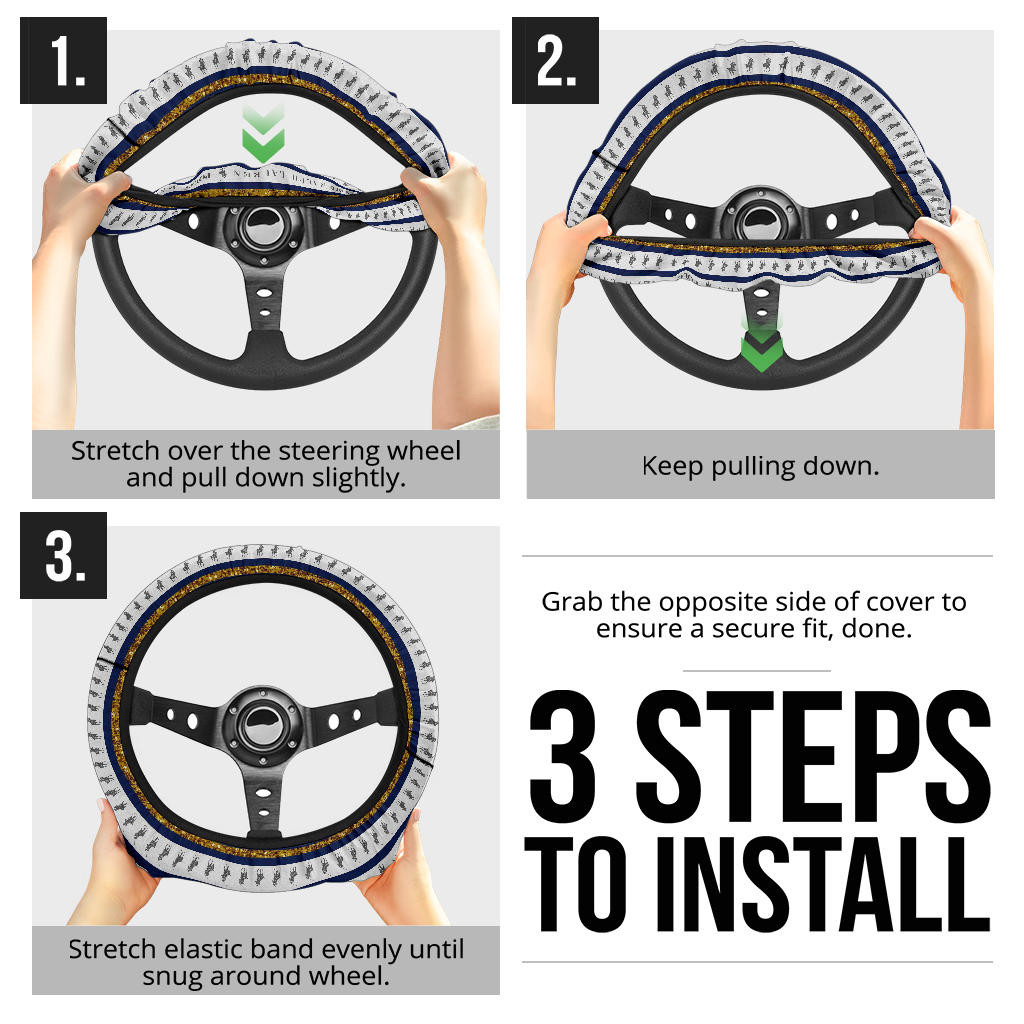 1.

Stretch over the steering wheel and pull down slightly.

2.

Keep pulling down.

3.

Stretch elastic band evenly until snug around wheel.

Grab the opposite side of cover to ensure a secure fit, done.

3 STEPS TO INSTALL