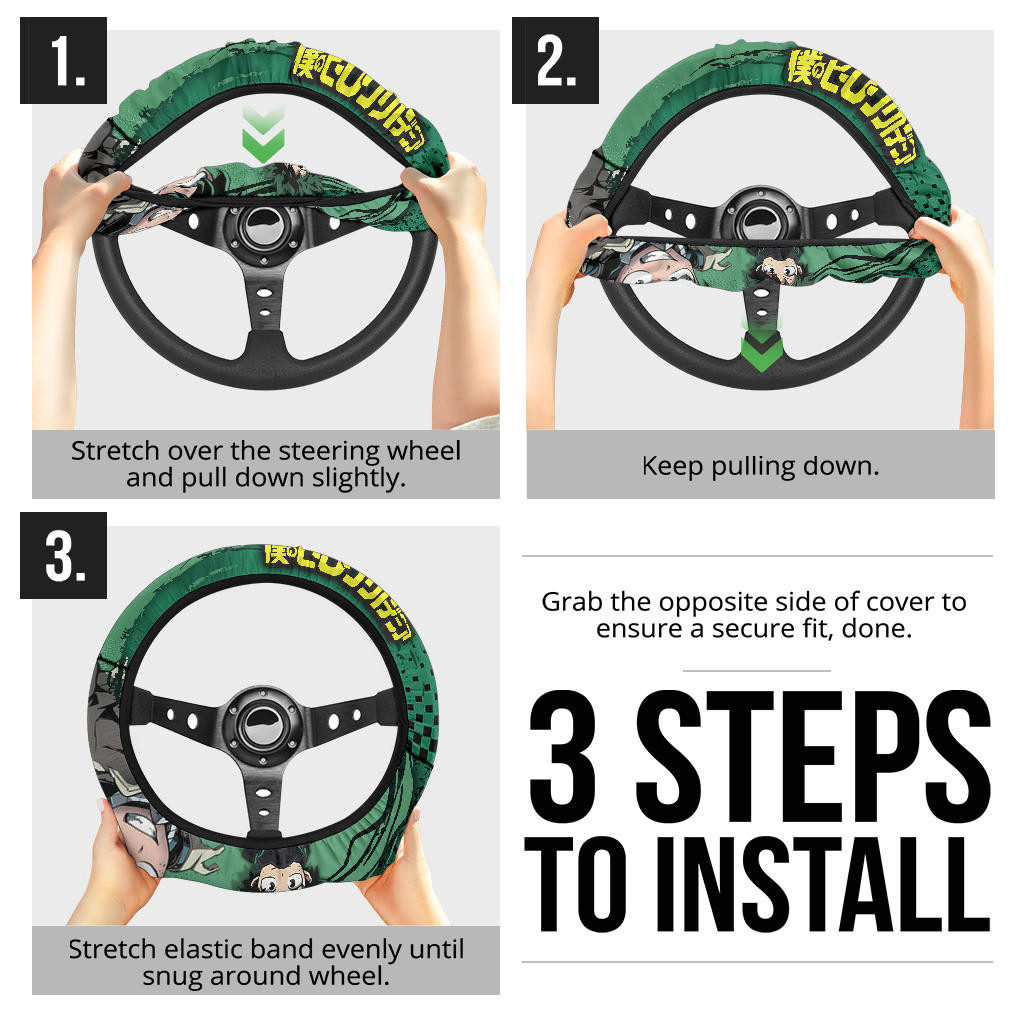 1.

僕のヒーローアカデミア

Stretch over the steering wheel and pull down slightly.

2.

僕のヒーローアカデミア

Keep pulling down.

3.

僕のヒーローアカデミア

Stretch elastic band evenly until snug around wheel.

Grab the opposite side of cover to ensure a secure fit, done.

3 STEPS TO INSTALL